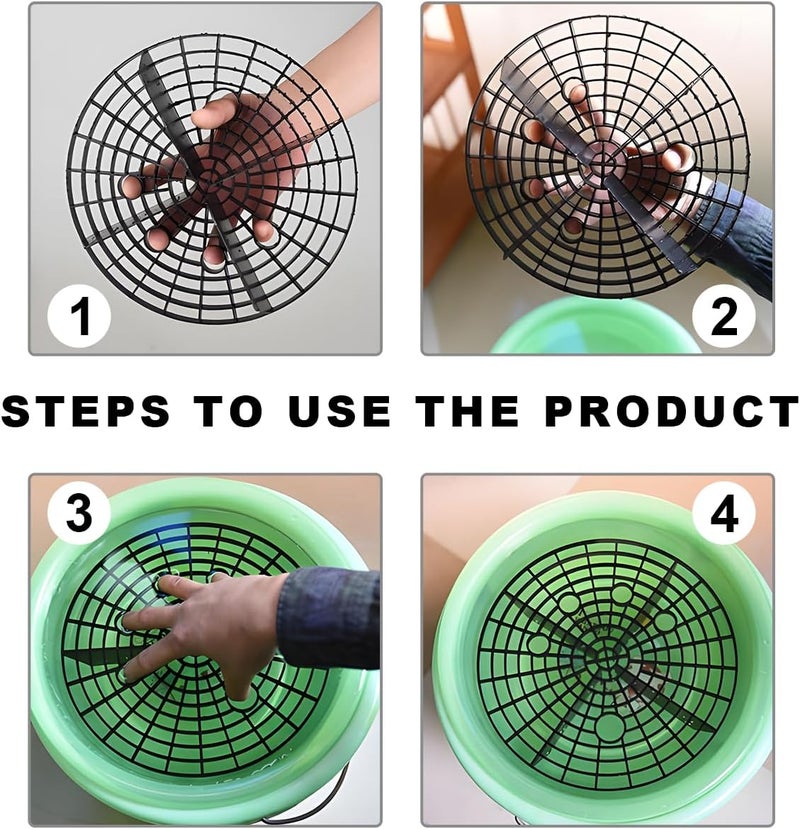 1

2

STEPS TO USE THE PRODUCT

3

4